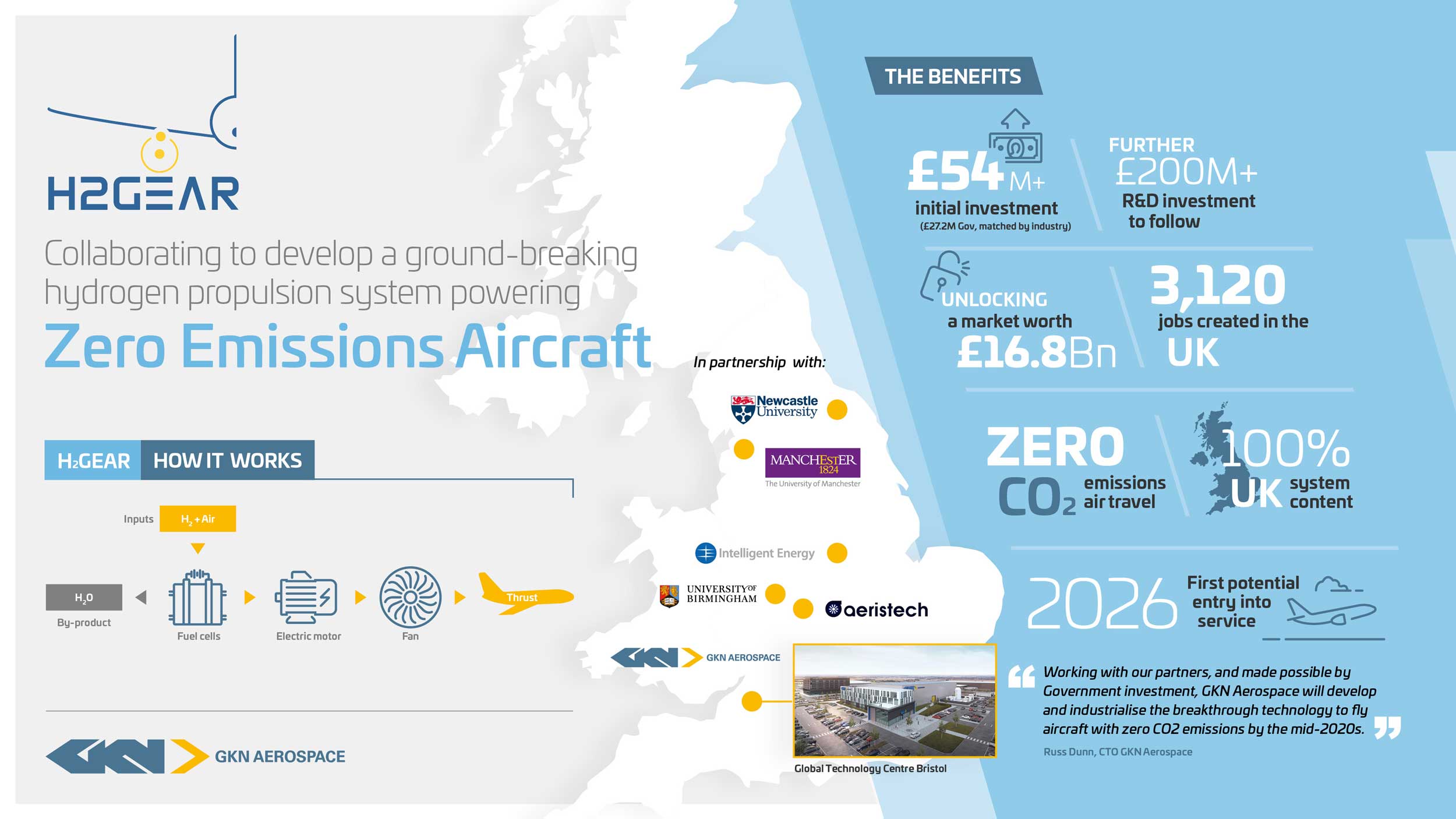 H2GEAR

Collaborating to develop a ground-breaking hydrogen propulsion system powering

Zero Emissions Aircraft

H₂GEAR HOW IT WORKS

Inputs $H_2$ + Air

$H_2O$
By-product

Fuel cells

Electric motor

Fan

Thrust

GKN AEROSPACE

In partnership with:

Newcastle University

MANCHESTER 1824
The University of Manchester

Intelligent Energy

UNIVERSITY OF BIRMINGHAM

aeristech

GKN AEROSPACE

Global Technology Centre Bristol

THE BENEFITS

£54M+
initial investment
(£27.2M Gov, matched by industry)

FURTHER
£200M+
R&D investment to follow

UNLOCKING
a market worth
£16.8Bn

3,120
jobs created in the UK

ZERO
$CO_2$ emissions air travel

100% UK system content

2026
First potential entry into service

Working with our partners, and made possible by Government investment, GKN Aerospace will develop and industrialise the breakthrough technology to fly aircraft with zero CO2 emissions by the mid-2020s.

Russ Dunn, CTO GKN Aerospace